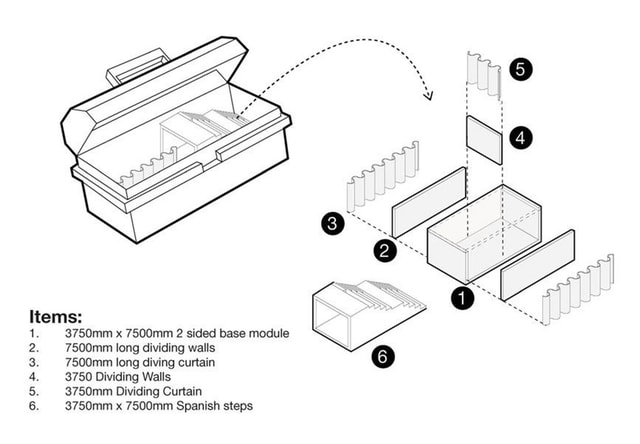 5

4

3

2

1

6

Items:
1. 3750mm x 7500mm 2 sided base module
2. 7500mm long dividing walls
3. 7500mm long diving curtain
4. 3750 Dividing Walls
5. 3750mm Dividing Curtain
6. 3750mm x 7500mm Spanish steps